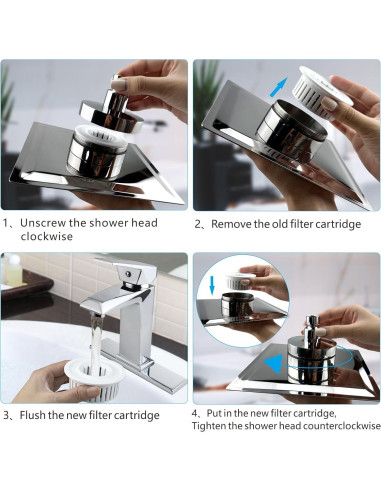 1、Unscrew the shower head clockwise

2、Remove the old filter cartridge

3、Flush the new filter cartridge

4、Put in the new filter cartridge, Tighten the shower head counterclockwise