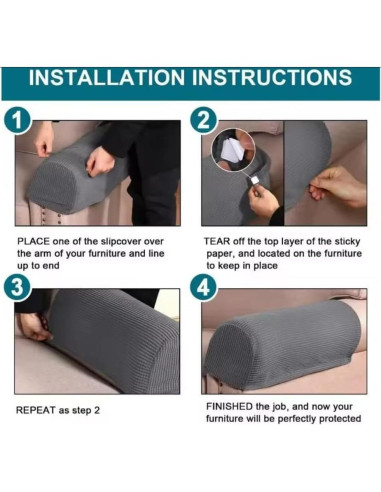 INSTALLATION INSTRUCTIONS

1

PLACE one of the slipcover over the arm of your furniture and line up to end

2

TEAR off the top layer of the sticky paper, and located on the furniture to keep in place

3

REPEAT as step 2

4

FINISHED the job, and now your furniture will be perfectly protected