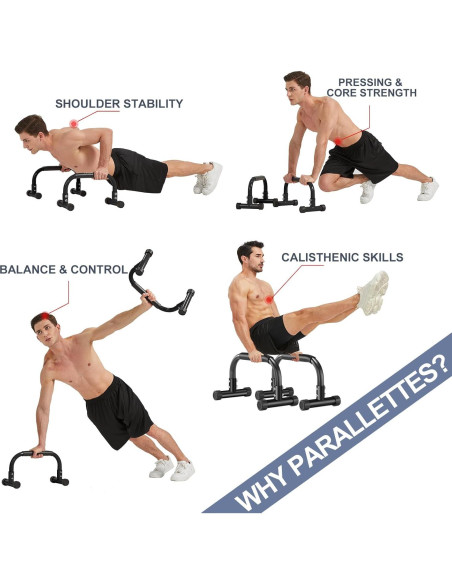 SHOULDER STABILITY

PRESSING & CORE STRENGTH

BALANCE & CONTROL

CALISTHENIC SKILLS

WHY PARALLETTES?