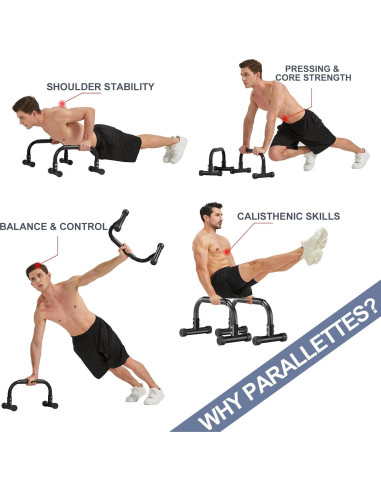 SHOULDER STABILITY

PRESSING & CORE STRENGTH

BALANCE & CONTROL

CALISTHENIC SKILLS

WHY PARALLETTES?