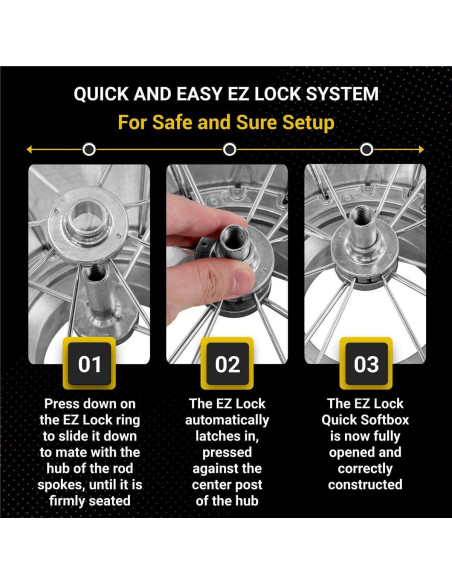 QUICK AND EASY EZ LOCK SYSTEM
For Safe and Sure Setup

01

Press down on the EZ Lock ring to slide it down to mate with the hub of the rod spokes, until it is firmly seated

02

The EZ Lock automatically latches in, pressed against the center post of the hub

03

The EZ Lock Quick Softbox is now fully opened and correctly constructed