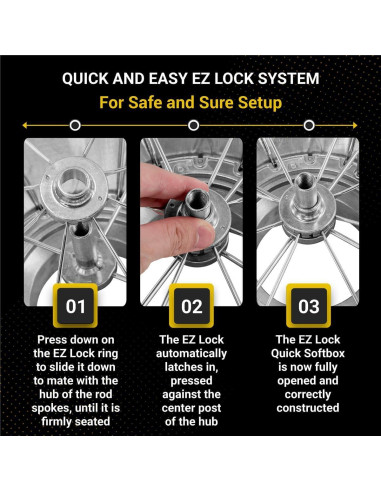 QUICK AND EASY EZ LOCK SYSTEM
For Safe and Sure Setup

01
Press down on the EZ Lock ring to slide it down to mate with the hub of the rod spokes, until it is firmly seated

02
The EZ Lock automatically latches in, pressed against the center post of the hub

03
The EZ Lock Quick Softbox is now fully opened and correctly constructed