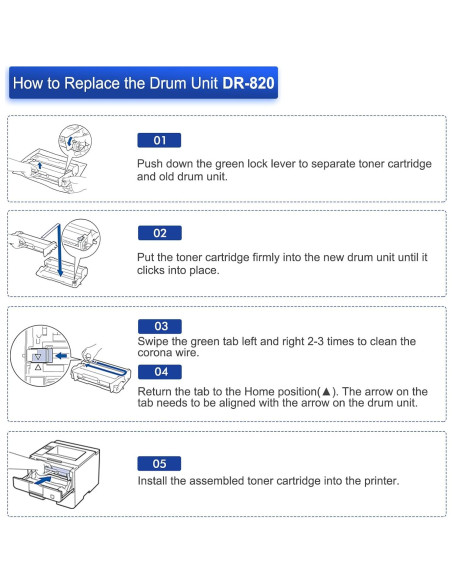 How to Replace the Drum Unit DR-820

01
Push down the green lock lever to separate toner cartridge and old drum unit.

02
Put the toner cartridge firmly into the new drum unit until it clicks into place.

03
Swipe the green tab left and right 2-3 times to clean the corona wire.

04
Return the tab to the Home position(▲). The arrow on the tab needs to be aligned with the arrow on the drum unit.

05
Install the assembled toner cartridge into the printer.