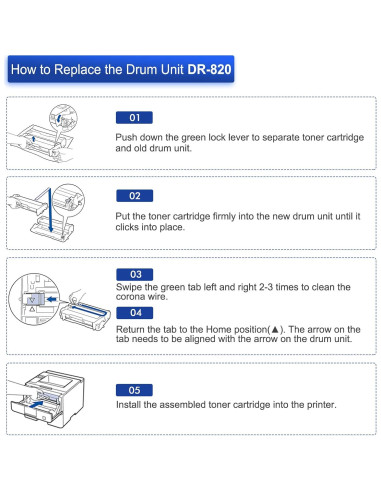 How to Replace the Drum Unit DR-820

01

Push down the green lock lever to separate toner cartridge and old drum unit.

02

Put the toner cartridge firmly into the new drum unit until it clicks into place.

03

Swipe the green tab left and right 2-3 times to clean the corona wire.

04

Return the tab to the Home position(▲). The arrow on the tab needs to be aligned with the arrow on the drum unit.

05

Install the assembled toner cartridge into the printer.