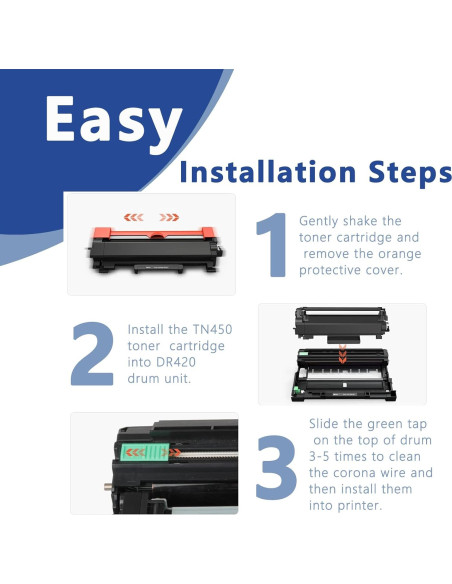 Easy

Installation Steps

1 Gently shake the toner cartridge and remove the orange protective cover.

2 Install the TN450 toner cartridge into DR420 drum unit.

3 Slide the green tap on the top of drum 3-5 times to clean the corona wire and then install them into printer.