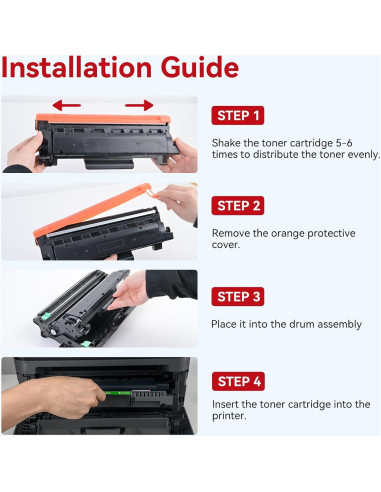 Installation Guide

STEP 1

Shake the toner cartridge 5-6 times to distribute the toner evenly.

STEP 2

Remove the orange protective cover.

STEP 3

Place it into the drum assembly

STEP 4

Insert the toner cartridge into the printer.