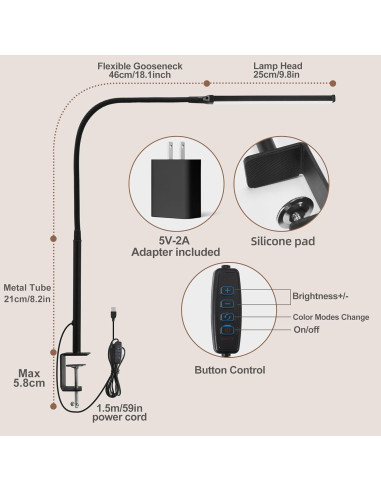 Flexible Gooseneck
46cm/18.1inch

Lamp Head
25cm/9.8in

5V-2A
Adapter included

Silicone pad

Metal Tube
21cm/8.2in

Brightness+/-

Color Modes Change

On/off

Button Control

Max
5.8cm

1.5m/59in
power cord