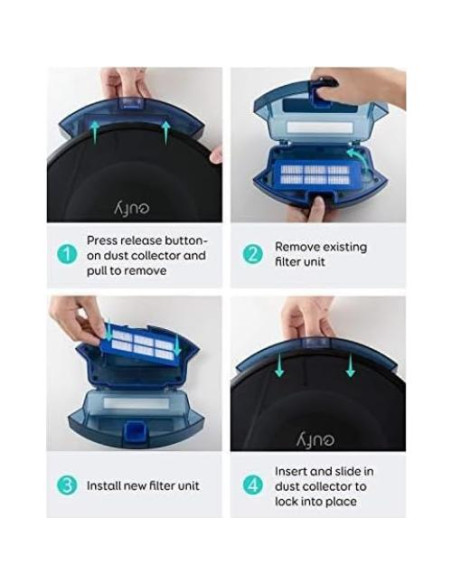 eufy

1 Press release button-on dust collector and pull to remove

2 Remove existing filter unit

eufy

3 Install new filter unit

4 Insert and slide in dust collector to lock into place