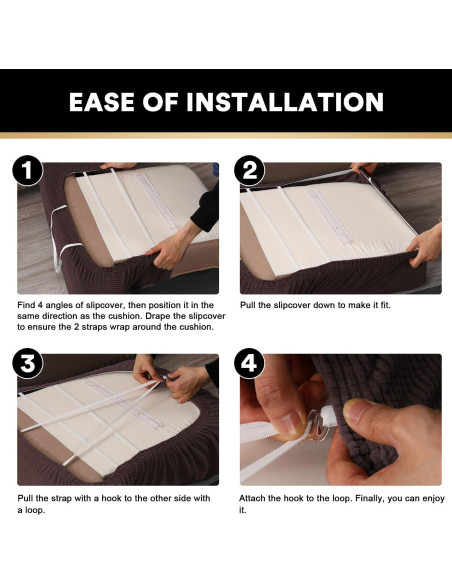 EASE OF INSTALLATION

1

Find 4 angles of slipcover, then position it in the same direction as the cushion. Drape the slipcover to ensure the 2 straps wrap around the cushion.

2

Pull the slipcover down to make it fit.

3

Pull the strap with a hook to the other side with a loop.

4

Attach the hook to the loop. Finally, you can enjoy it.