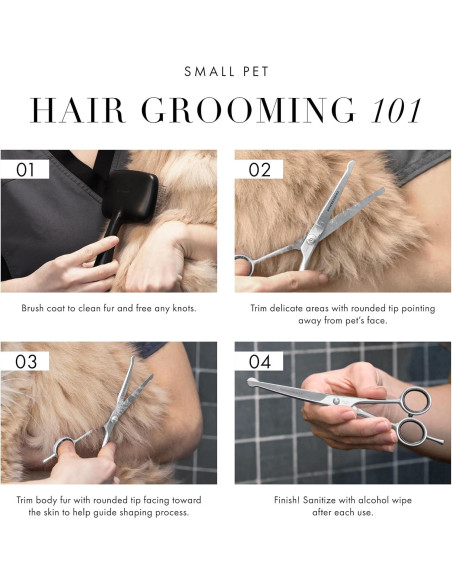 SMALL PET

HAIR GROOMING 101

01

Brush coat to clean fur and free any knots.

02

Trim delicate areas with rounded tip pointing away from pet's face.

03

Trim body fur with rounded tip facing toward the skin to help guide shaping process.

04

Finish! Sanitize with alcohol wipe after each use.