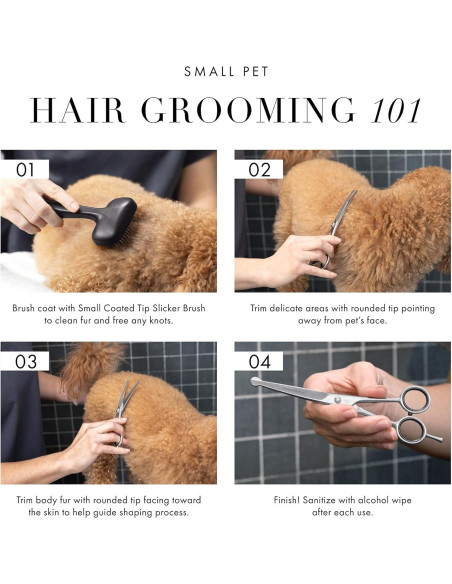 SMALL PET

HAIR GROOMING 101

01

Brush coat with Small Coated Tip Slicker Brush to clean fur and free any knots.

02

Trim delicate areas with rounded tip pointing away from pet's face.

03

Trim body fur with rounded tip facing toward the skin to help guide shaping process.

04

Finish! Sanitize with alcohol wipe after each use.