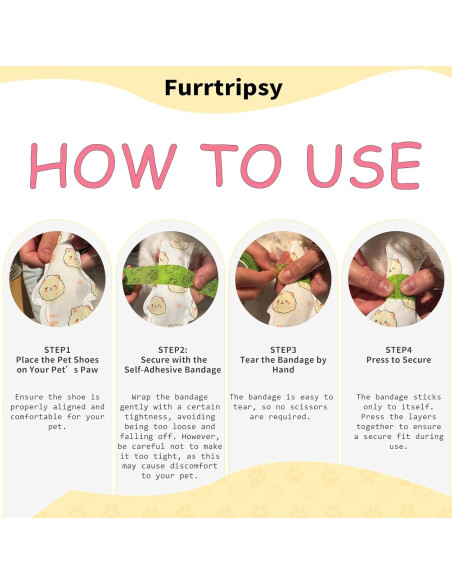 Furrtripsy

HOW TO USE

STEP1
Place the Pet Shoes on Your Pet’s Paw

Ensure the shoe is properly aligned and comfortable for your pet.

STEP2:
Secure with the Self-Adhesive Bandage

Wrap the bandage gently with a certain tightness, avoiding being too loose and falling off. However, be careful not to make it too tight, as this may cause discomfort to your pet.

STEP3
Tear the Bandage by Hand

The bandage is easy to tear, so no scissors are required.

STEP4
Press to Secure

The bandage sticks only to itself. Press the layers together to ensure a secure fit during use.