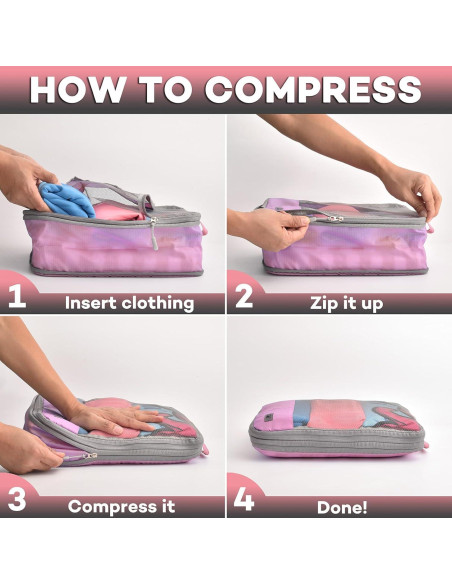 HOW TO COMPRESS

1 Insert clothing

2 Zip it up

3 Compress it

4 Done!