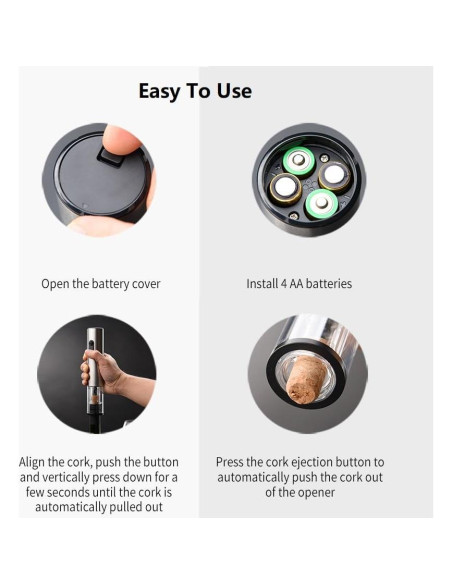 Easy To Use

Open the battery cover

Install 4 AA batteries

Align the cork, push the button and vertically press down for a few seconds until the cork is automatically pulled out

Press the cork ejection button to automatically push the cork out of the opener