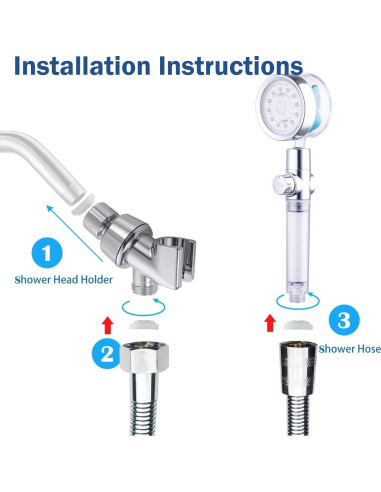 Installation Instructions

1

Shower Head Holder

2

3

Shower Hose