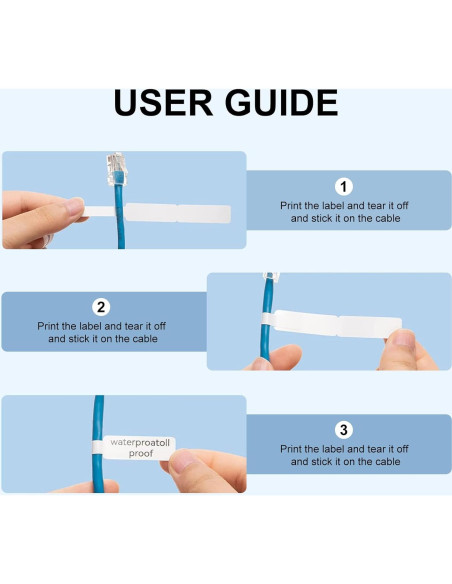 USER GUIDE

1
Print the label and tear it off and stick it on the cable

2
Print the label and tear it off and stick it on the cable

waterproatoll proof

3
Print the label and tear it off and stick it on the cable