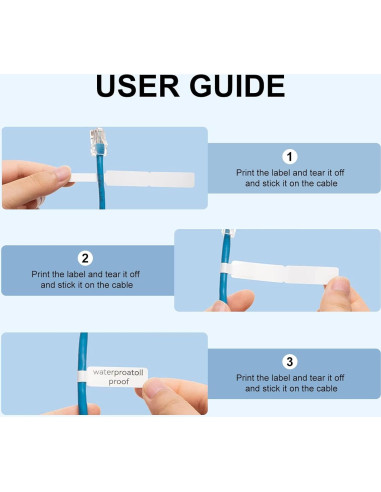 USER GUIDE

1
Print the label and tear it off and stick it on the cable

2
Print the label and tear it off and stick it on the cable

waterproatoll proof

3
Print the label and tear it off and stick it on the cable