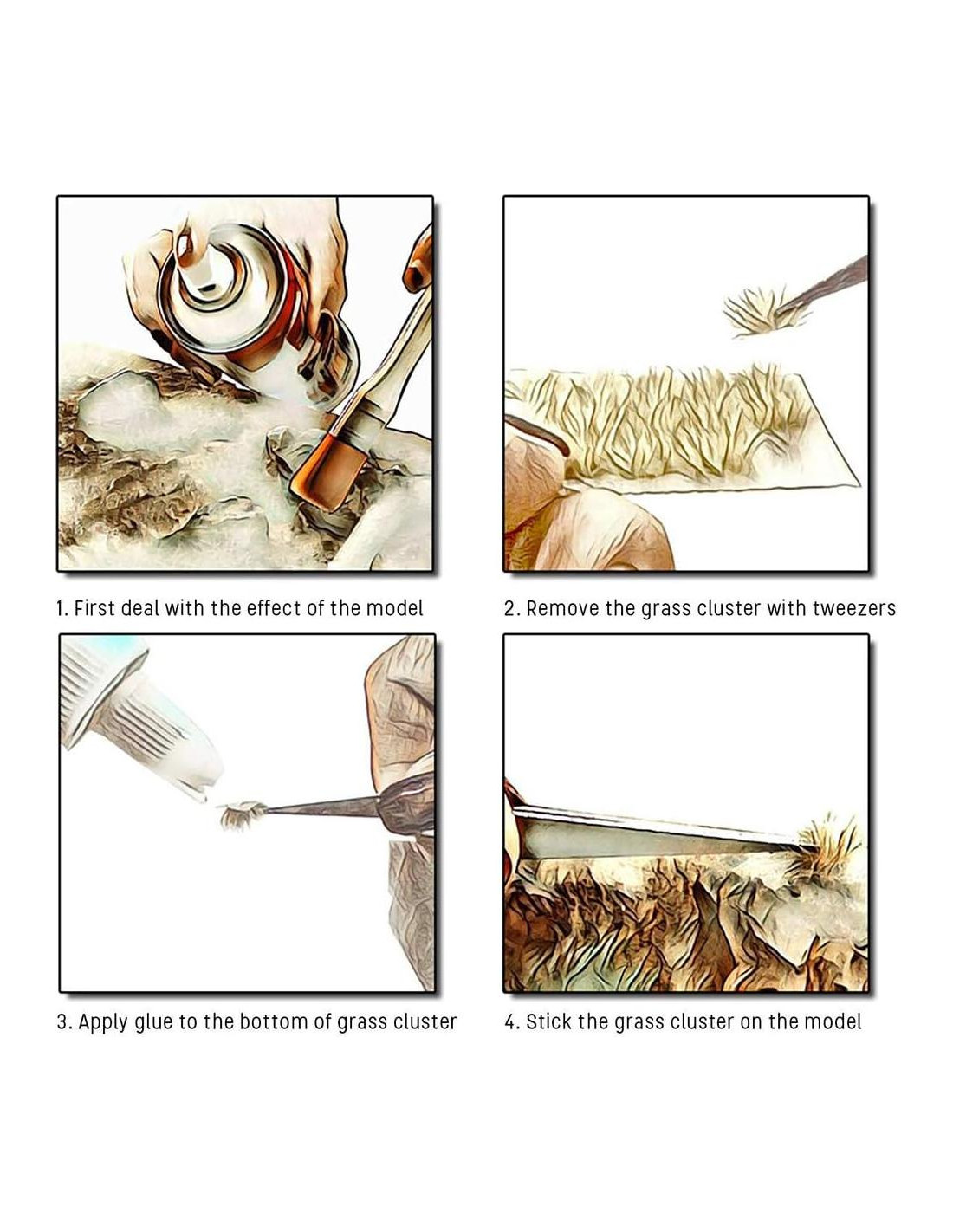 1. First deal with the effect of the model

2. Remove the grass cluster with tweezers

3. Apply glue to the bottom of grass cluster

4. Stick the grass cluster on the model