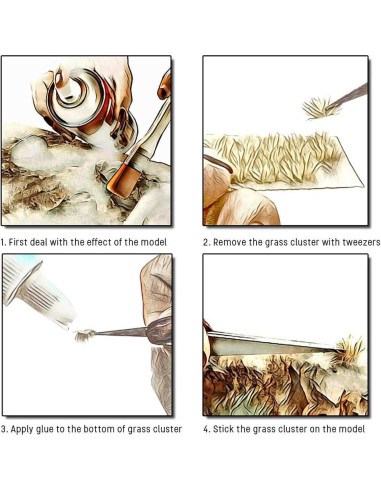 1. First deal with the effect of the model

2. Remove the grass cluster with tweezers

3. Apply glue to the bottom of grass cluster

4. Stick the grass cluster on the model