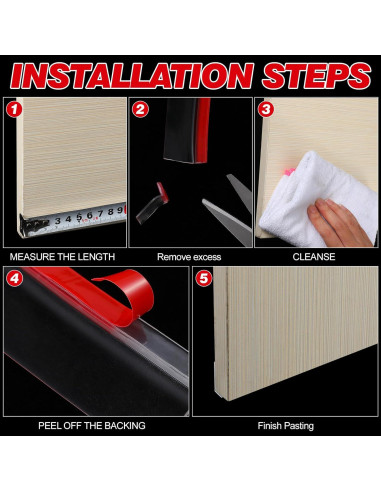 INSTALLATION STEPS

1

3 4 5 6 7 8 9

MEASURE THE LENGTH

2

Remove excess

3

CLEANSE

4

PEEL OFF THE BACKING

5

Finish Pasting