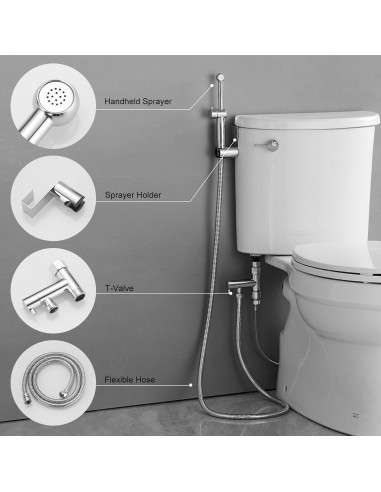 Handheld Sprayer

Sprayer Holder

T-Valve

Flexible Hose