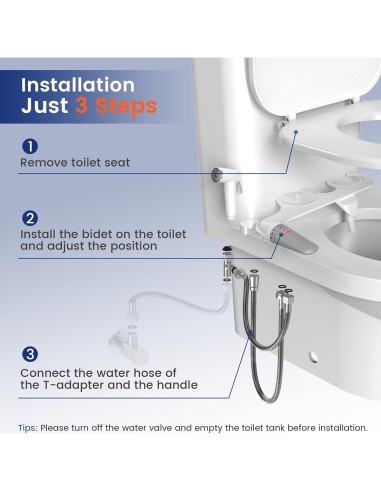 Installation
Just 3 Steps

1
Remove toilet seat

2
Install the bidet on the toilet and adjust the position

3
Connect the water hose of the T-adapter and the handle

Tips: Please turn off the water valve and empty the toilet tank before installation.