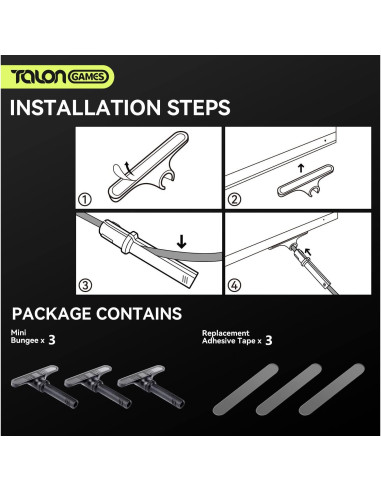 TALON GAMES

INSTALLATION STEPS

①

②

③

④

PACKAGE CONTAINS

Mini Bungee x 3

Replacement Adhesive Tape x 3