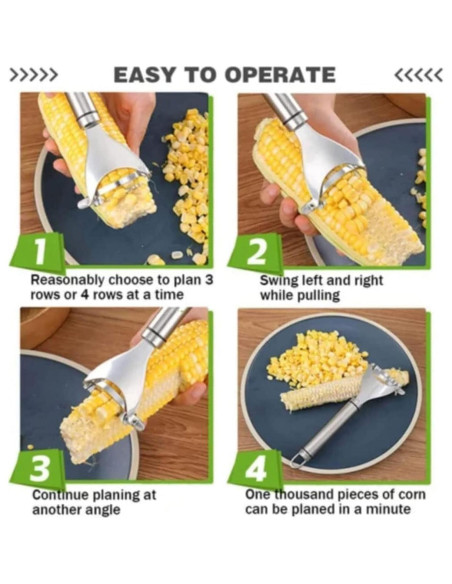 >>>>> EASY TO OPERATE <<<<<

1

Reasonably choose to plan 3 rows or 4 rows at a time

2

Swing left and right while pulling

3

Continue planing at another angle

4

One thousand pieces of corn can be planed in a minute