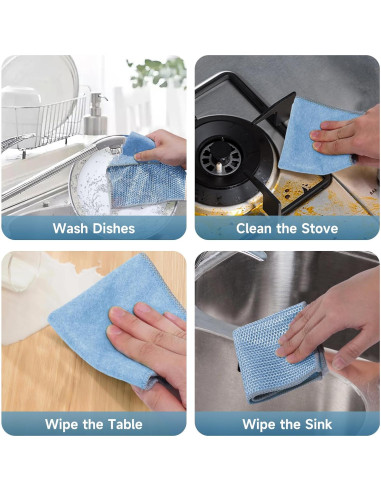 Wash Dishes

Clean the Stove

Wipe the Table

Wipe the Sink