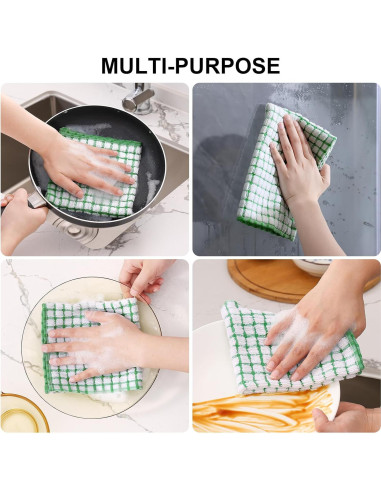 MULTI-PURPOSE