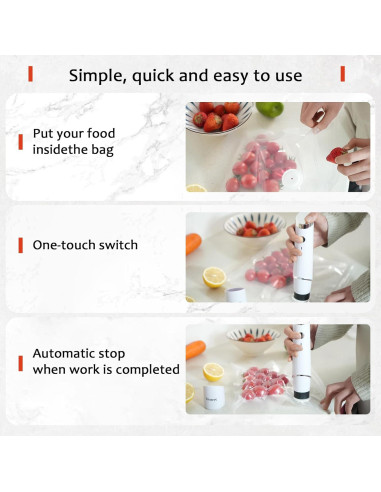 Simple, quick and easy to use

Put your food insidethe bag

One-touch switch

Automatic stop when work is completed