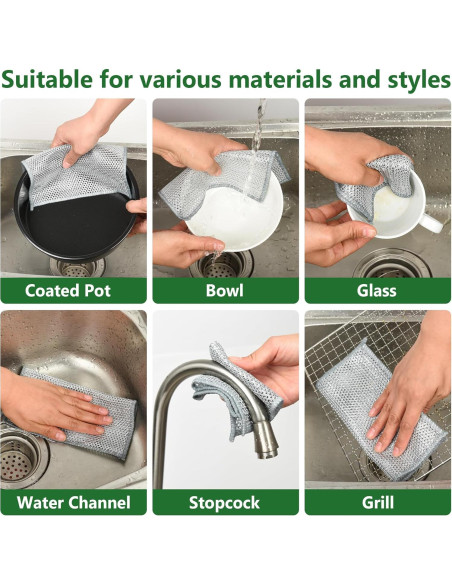 Suitable for various materials and styles

Coated Pot

Bowl

Glass

Water Channel

Stopcock

Grill