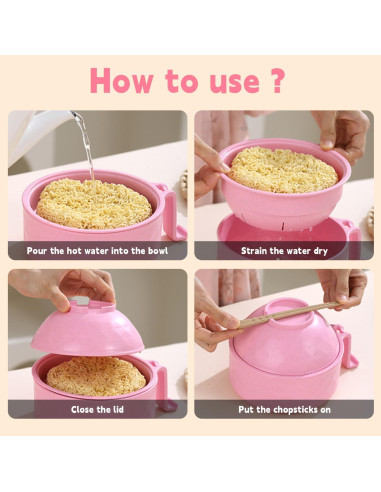 How to use ?

Pour the hot water into the bowl

Strain the water dry

Close the lid

Put the chopsticks on