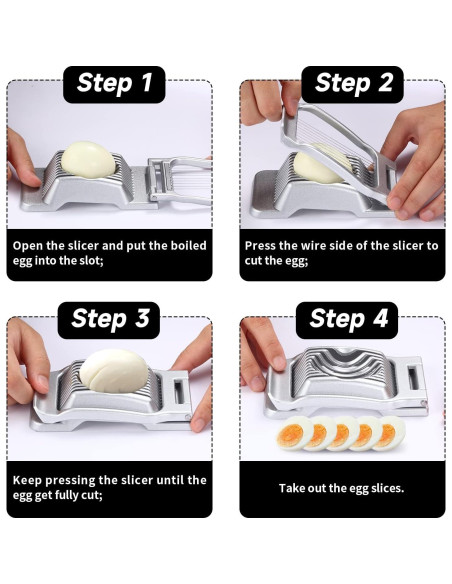 Step 1

Open the slicer and put the boiled egg into the slot;

Step 2

Press the wire side of the slicer to cut the egg;

Step 3

Keep pressing the slicer until the egg get fully cut;

Step 4

Take out the egg slices.