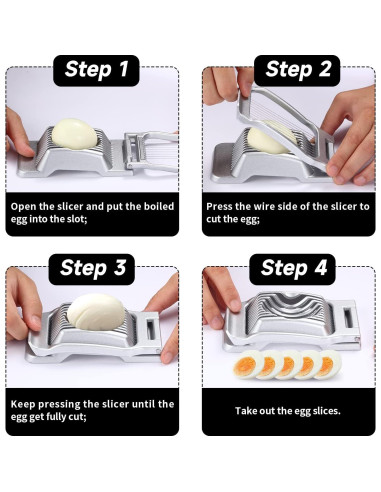 Step 1

Open the slicer and put the boiled egg into the slot;

Step 2

Press the wire side of the slicer to cut the egg;

Step 3

Keep pressing the slicer until the egg get fully cut;

Step 4

Take out the egg slices.