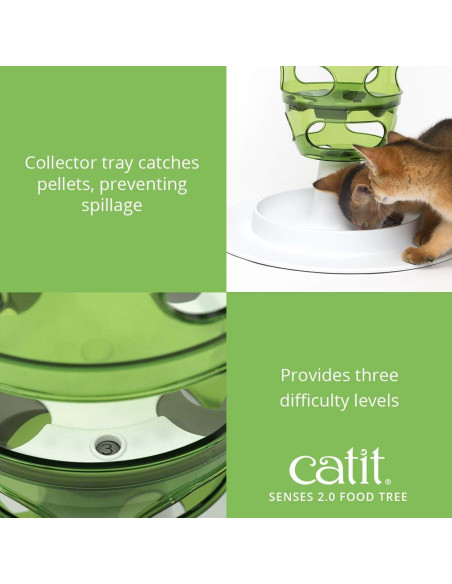 Collector tray catches pellets, preventing spillage

3

Provides three difficulty levels

catit®
SENSES 2.0 FOOD TREE