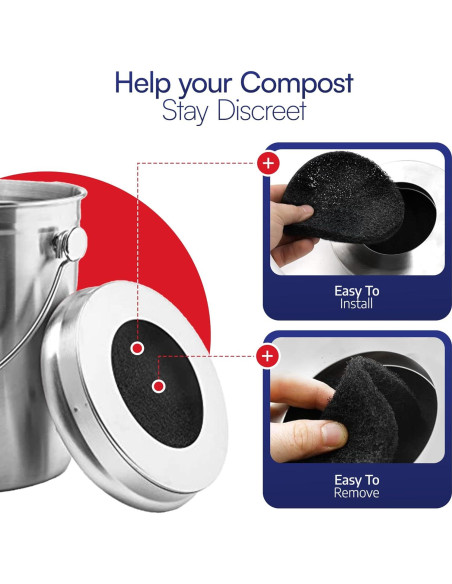 Help your Compost
Stay Discreet

+

Easy To
Install

+

Easy To
Remove