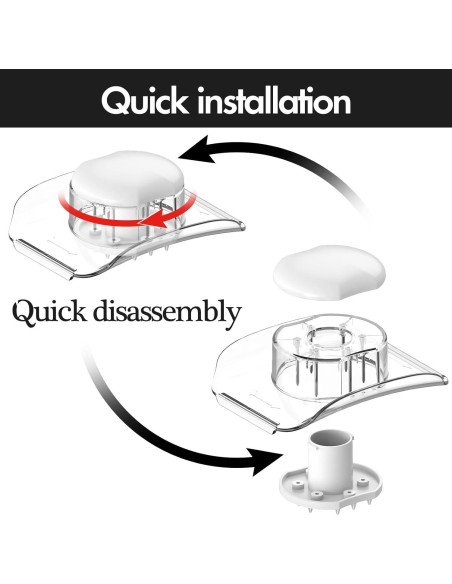 Quick installation

Quick disassembly