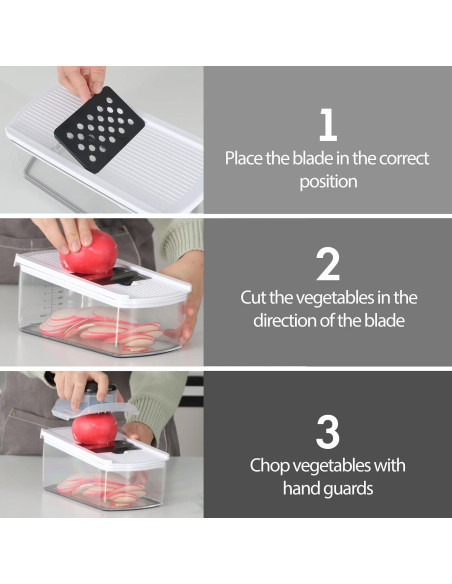 1
Place the blade in the correct position

2
Cut the vegetables in the direction of the blade

3
Chop vegetables with hand guards