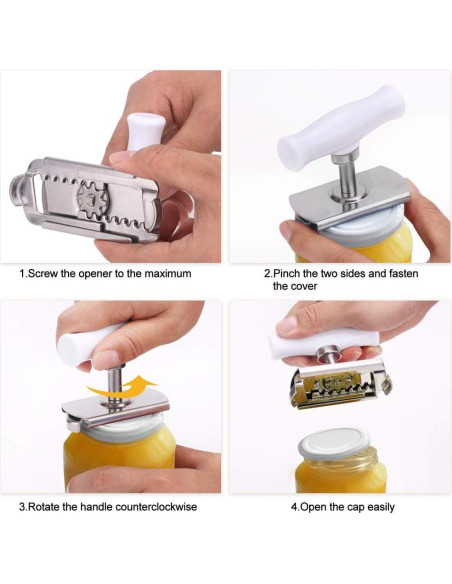 1.Screw the opener to the maximum

2.Pinch the two sides and fasten the cover

3.Rotate the handle counterclockwise

4.Open the cap easily