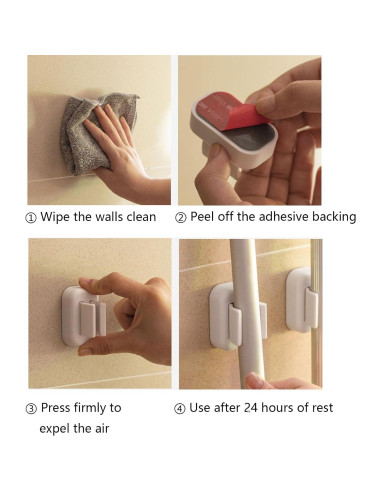 ① Wipe the walls clean

② Peel off the adhesive backing

③ Press firmly to expel the air

④ Use after 24 hours of rest