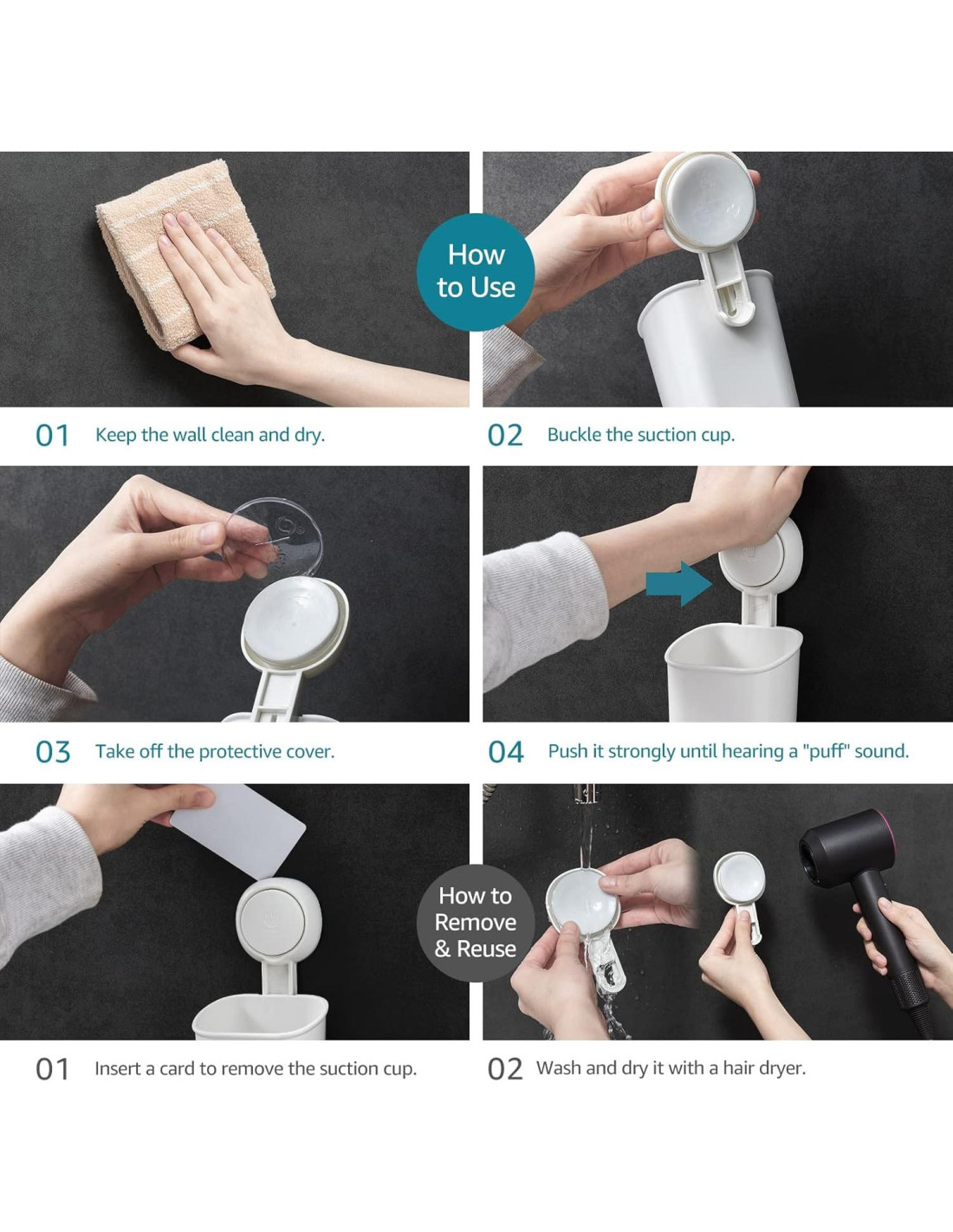 How to Use

01 Keep the wall clean and dry.

02 Buckle the suction cup.

03 Take off the protective cover.

04 Push it strongly until hearing a "puff" sound.

How to Remove & Reuse

01 Insert a card to remove the suction cup.

02 Wash and dry it with a hair dryer.