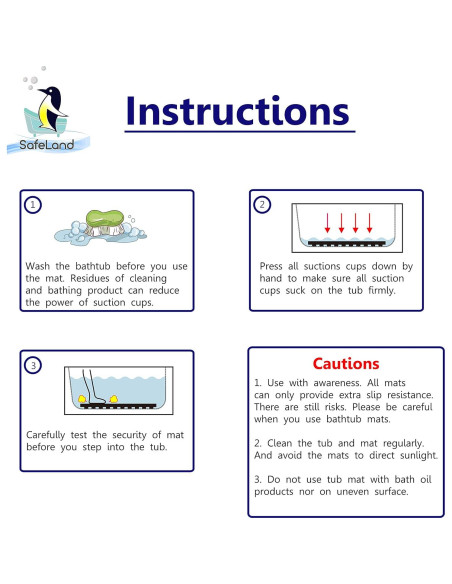 SafeLand

Instructions

1

Wash the bathtub before you use the mat. Residues of cleaning and bathing product can reduce the power of suction cups.

2

Press all suctions cups down by hand to make sure all suction cups suck on the tub firmly.

3

Carefully test the security of mat before you step into the tub.

Cautions

1. Use with awareness. All mats can only provide extra slip resistance. There are still risks. Please be careful when you use bathtub mats.

2. Clean the tub and mat regularly. And avoid the mats to direct sunlight.

3. Do not use tub mat with bath oil products nor on uneven surface.