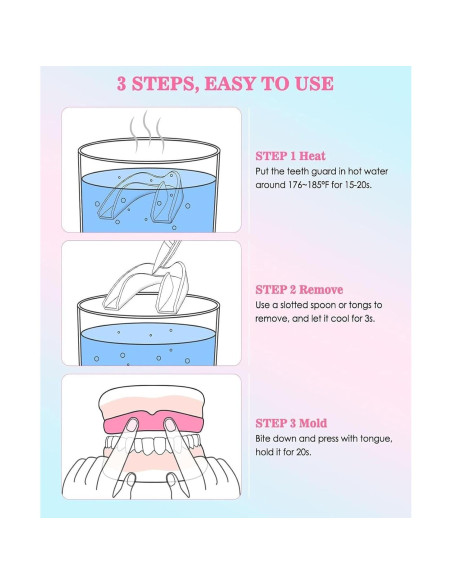 3 STEPS, EASY TO USE

STEP 1 Heat
Put the teeth guard in hot water around 176~185°F for 15-20s.

STEP 2 Remove
Use a slotted spoon or tongs to remove, and let it cool for 3s.

STEP 3 Mold
Bite down and press with tongue, hold it for 20s.