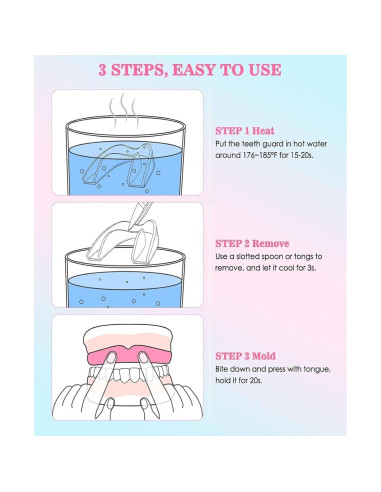 3 STEPS, EASY TO USE

STEP 1 Heat
Put the teeth guard in hot water around 176~185℉ for 15-20s.

STEP 2 Remove
Use a slotted spoon or tongs to remove, and let it cool for 3s.

STEP 3 Mold
Bite down and press with tongue, hold it for 20s.