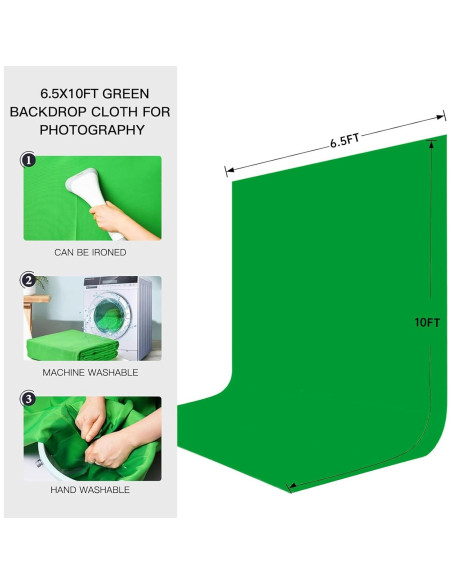 6.5X10FT GREEN BACKDROP CLOTH FOR PHOTOGRAPHY

1

CAN BE IRONED

2

MACHINE WASHABLE

3

HAND WASHABLE

6.5FT

10FT