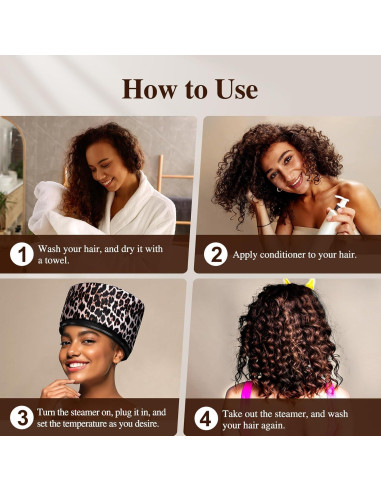 How to Use

1 Wash your hair, and dry it with a towel.

2 Apply conditioner to your hair.

3 Turn the steamer on, plug it in, and set the temperature as you desire.

4 Take out the steamer, and wash your hair again.