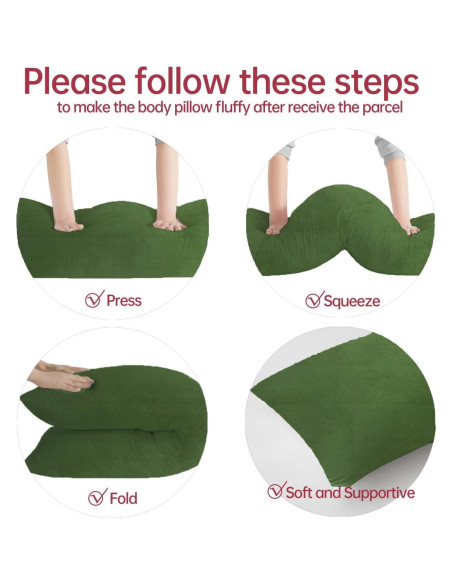 Please follow these steps
to make the body pillow fluffy after receive the parcel

Press

Squeeze

Fold

Soft and Supportive