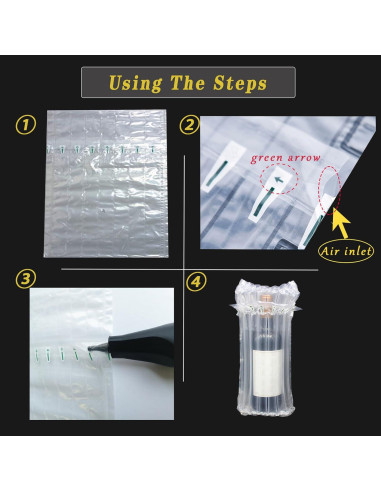 Using The Steps

①

②

green arrow

Air inlet

③

④