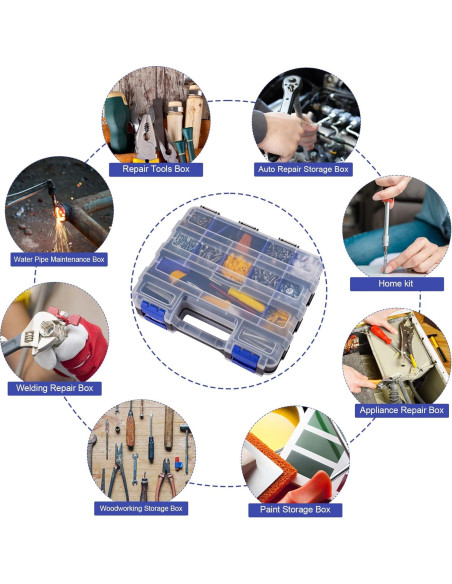 Repair Tools Box

Auto Repair Storage Box

Water Pipe Maintenance Box

Home kit

Welding Repair Box

Appliance Repair Box

Woodworking Storage Box

Paint Storage Box